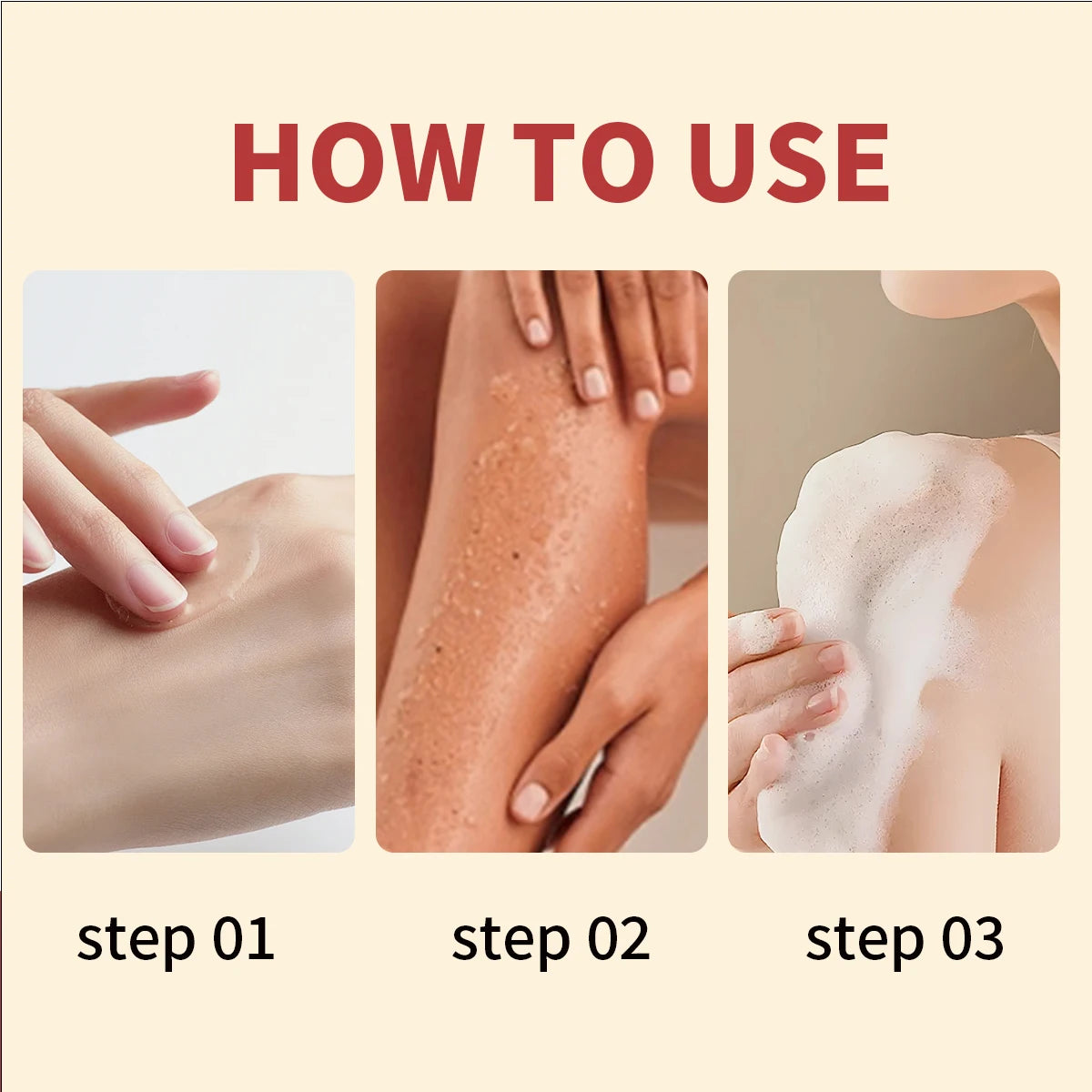 HOW TO USE

step 01

step 02

step 03